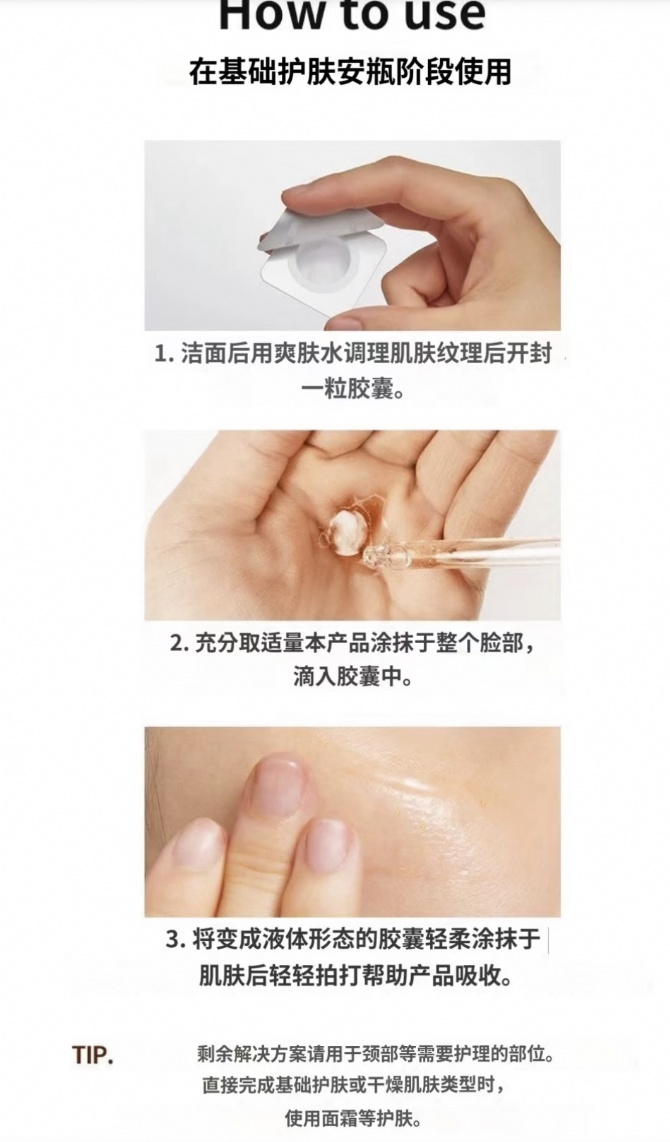 How to use
在基础护肤安瓶阶段使用

1. 洁面后用爽肤水调理肌肤纹理后开封一粒胶囊。

2. 充分取适量本产品涂抹于整个脸部，滴入胶囊中。

3. 将变成液体形态的胶囊轻柔涂抹于肌肤后轻轻拍打帮助产品吸收。

TIP.

剩余解决方案请用于颈部等需要护理的部位。
直接完成基础护肤或干燥肌肤类型时，
使用面霜等护肤。